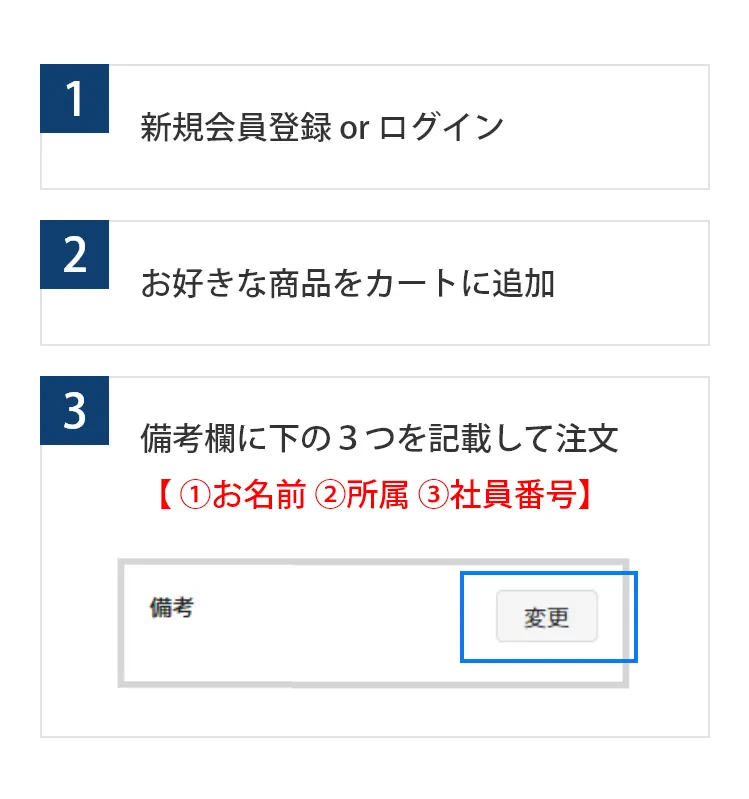 1
新規会員登録 or ログイン

2
お好きな商品をカートに追加

3
備考欄に下の３つを記載して注文
【 ①お名前 ②所属 ③社員番号】

備考
変更